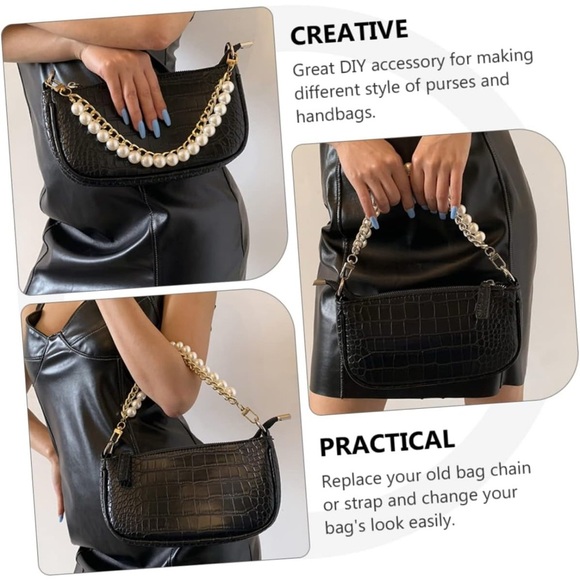 CREATIVE

Great DIY accessory for making different style of purses and handbags.

PRACTICAL

Replace your old bag chain or strap and change your bag's look easily.